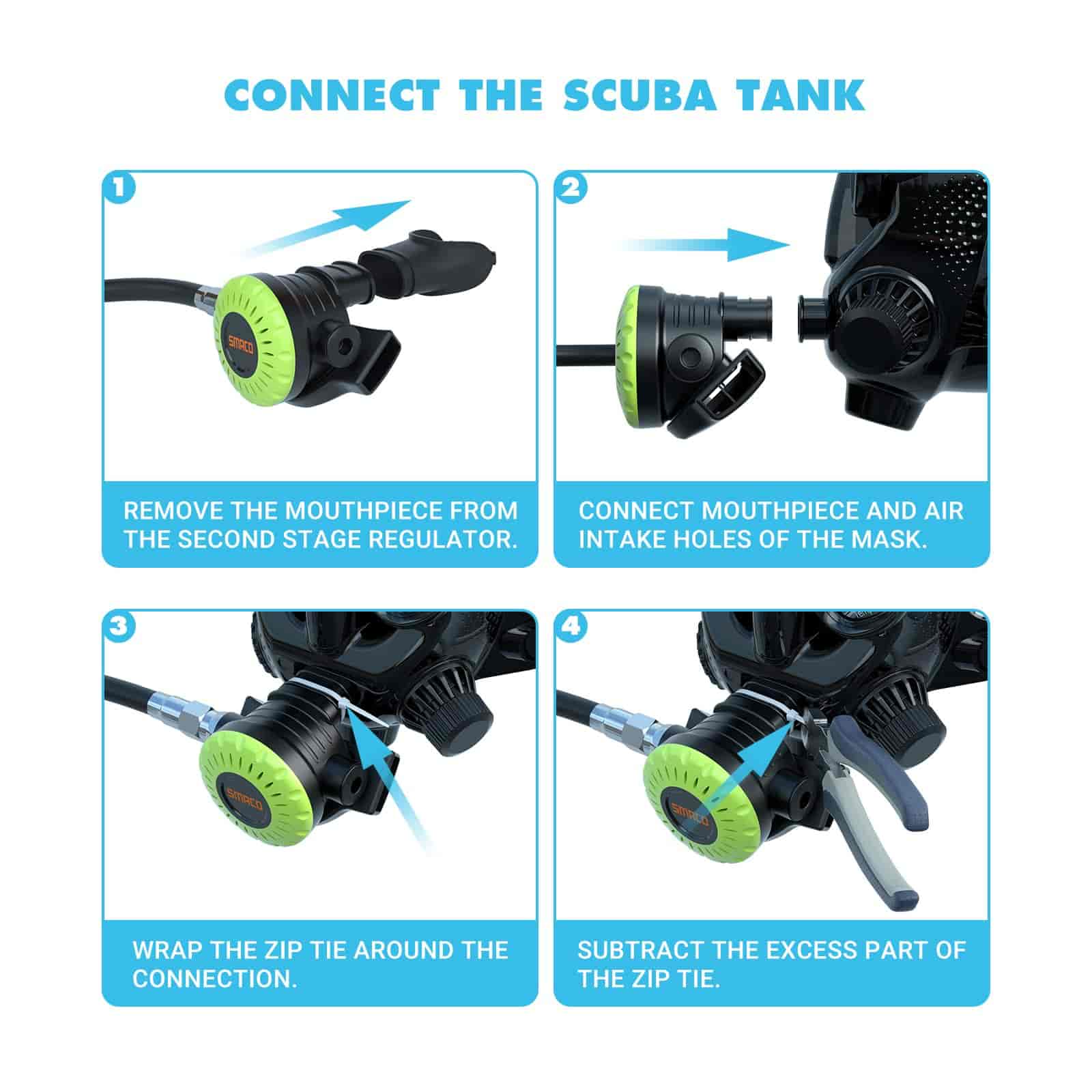 CONNECT THE SCUBA TANK

1

SMACO

REMOVE THE MOUTHPIECE FROM THE SECOND STAGE REGULATOR.

2

CONNECT MOUTHPIECE AND AIR INTAKE HOLES OF THE MASK.

3

SMACO

WRAP THE ZIP TIE AROUND THE CONNECTION.

4

SMACO

SUBTRACT THE EXCESS PART OF THE ZIP TIE.