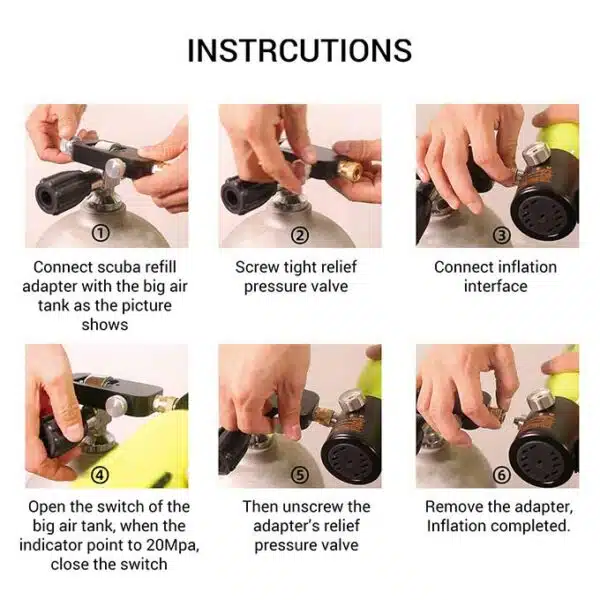 INSTRCUTIONS

①

Connect scuba refill adapter with the big air tank as the picture shows

②

Screw tight relief pressure valve

③

Connect inflation interface

④

Open the switch of the big air tank, when the indicator point to 20Mpa, close the switch

⑤

Then unscrew the adapter's relief pressure valve

⑥

Remove the adapter, Inflation completed.