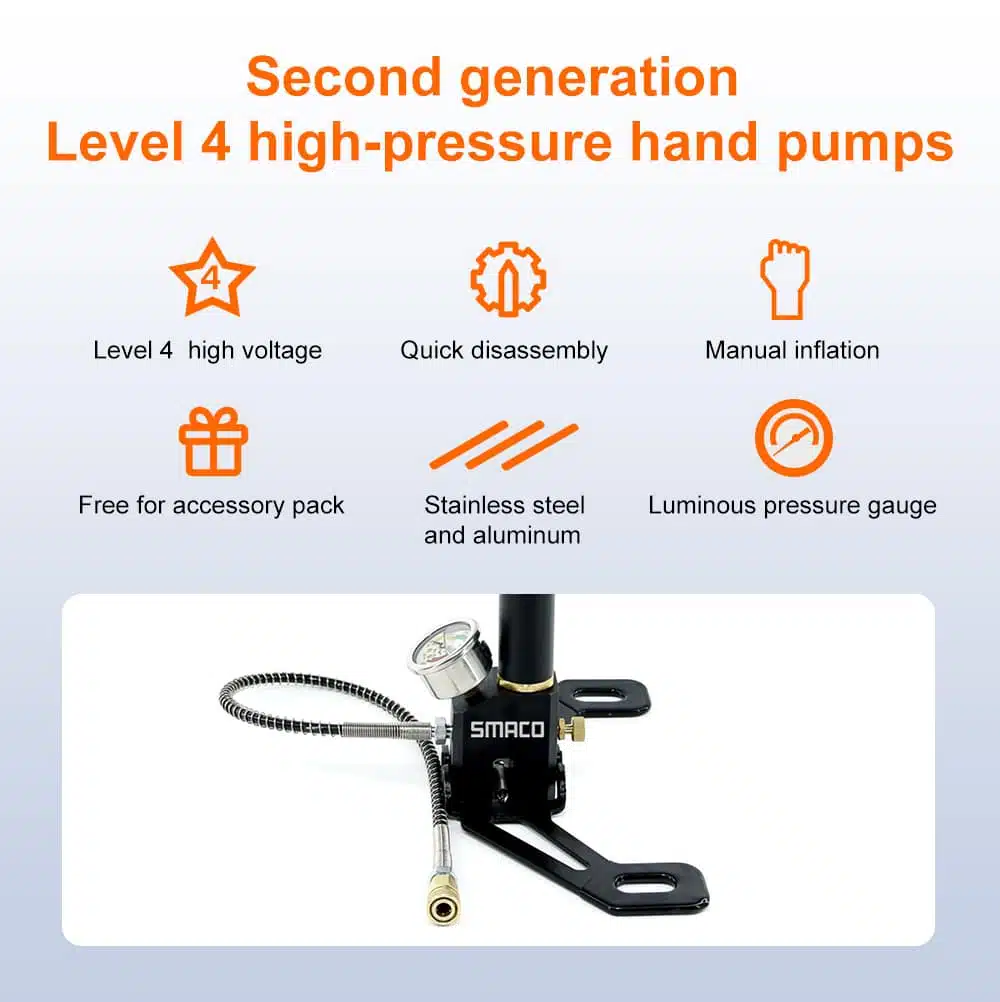 Second generation
Level 4 high-pressure hand pumps

4

Level 4  high voltage

Quick disassembly

Manual inflation

Free for accessory pack

Stainless steel and aluminum

Luminous pressure gauge

SMACO